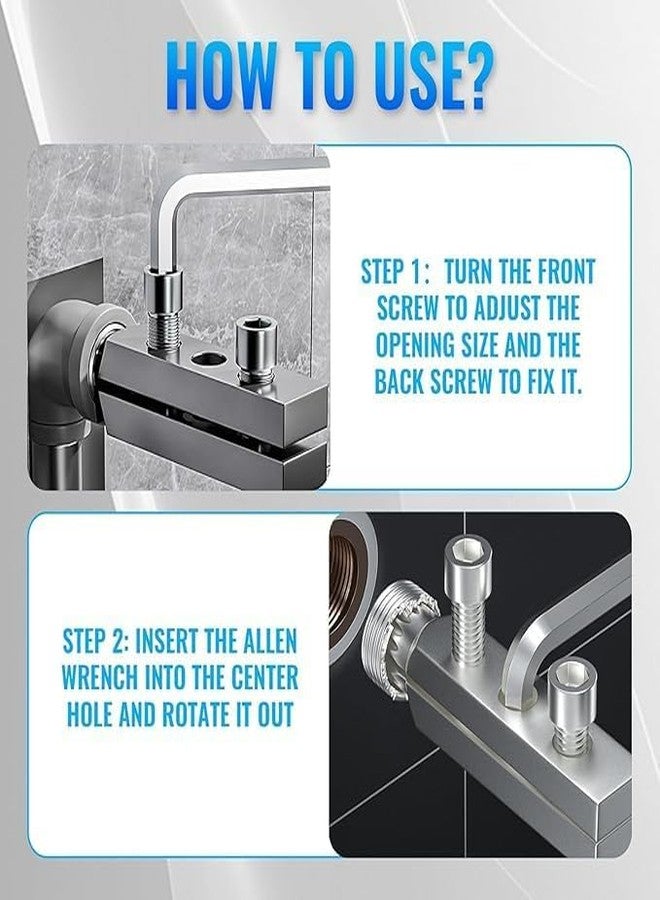 HOW TO USE?

STEP 1: TURN THE FRONT SCREW TO ADJUST THE OPENING SIZE AND THE BACK SCREW TO FIX IT.

STEP 2: INSERT THE ALLEN WRENCH INTO THE CENTER HOLE AND ROTATE IT OUT